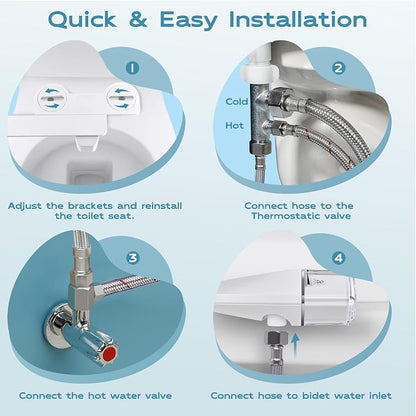 Quick & Easy Installation

1

Adjust the brackets and reinstall the toilet seat.

2

Cold

Hot

Connect hose to the Thermostatic valve

3

Connect the hot water valve

4

Connect hose to bidet water inlet