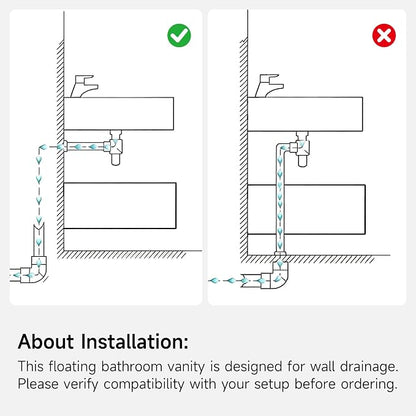 About Installation:

This floating bathroom vanity is designed for wall drainage. Please verify compatibility with your setup before ordering.