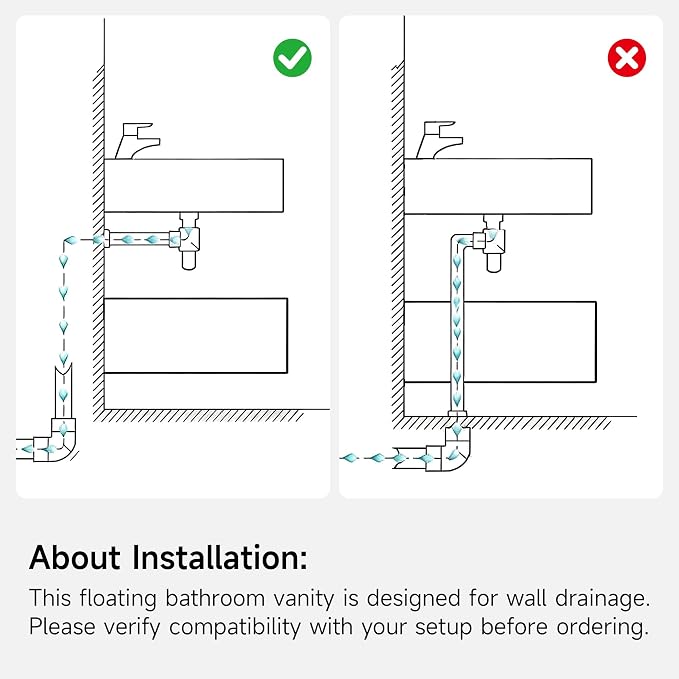 About Installation:

This floating bathroom vanity is designed for wall drainage. Please verify compatibility with your setup before ordering.