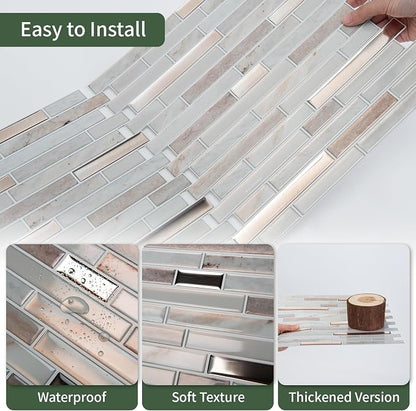 Easy to Install

Waterproof

Soft Texture

Thickened Version