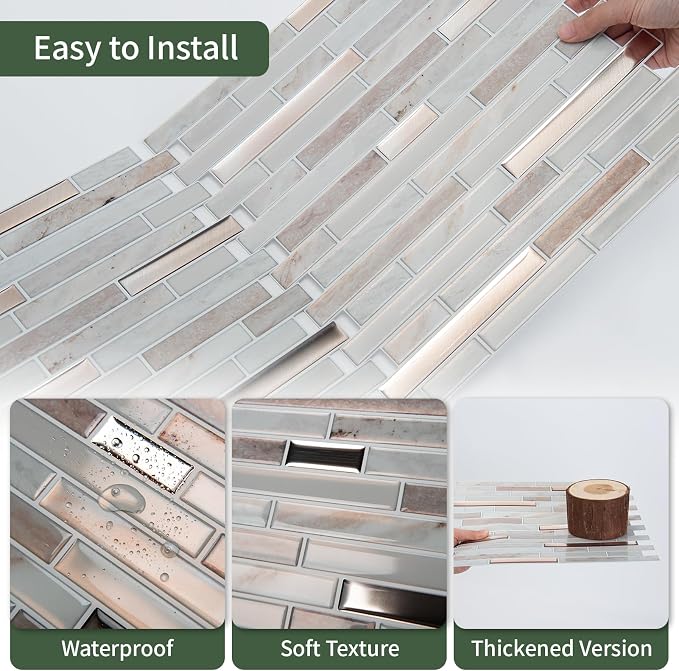 Easy to Install

Waterproof

Soft Texture

Thickened Version