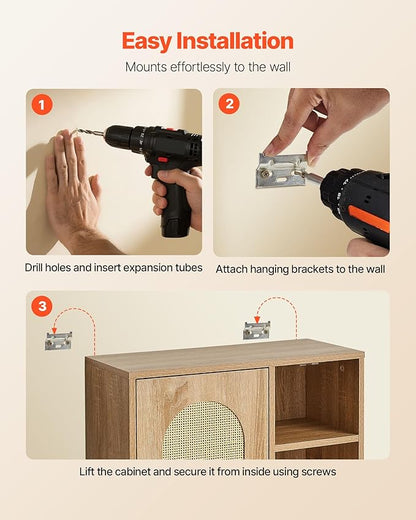 Easy Installation

Mounts effortlessly to the wall

1

Drill holes and insert expansion tubes

2

Attach hanging brackets to the wall

3

Lift the cabinet and secure it from inside using screws