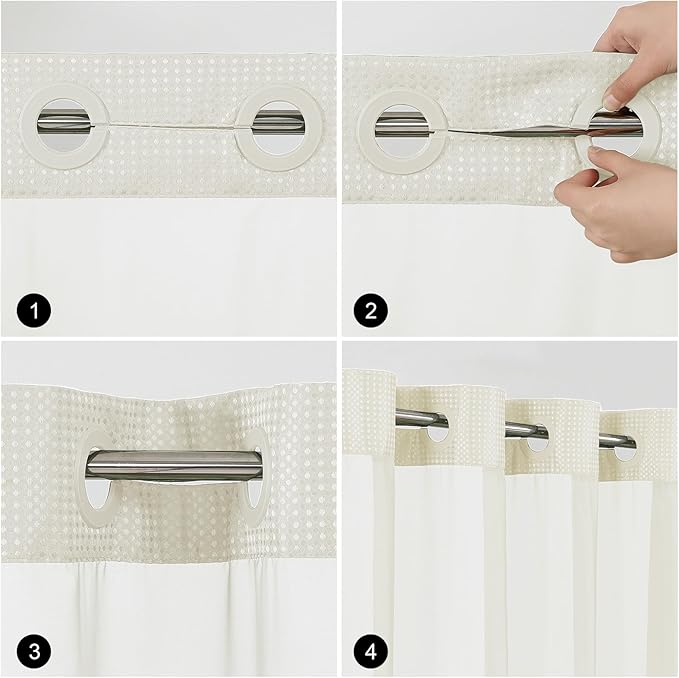 1

2

3

4