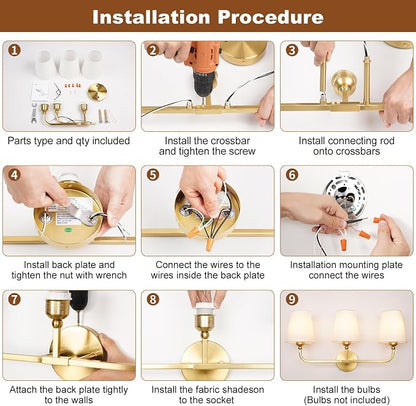 Installation Procedure

1
Parts type and qty included

2
Install the crossbar and tighten the screw

3
Install connecting rod onto crossbars

4
Install back plate and tighten the nut with wrench

5
Connect the wires to the wires inside the back plate

6
Installation mounting plate connect the wires

7
Attach the back plate tightly to the walls

8
Install the fabric shadeson to the socket

9
Install the bulbs (Bulbs not included)