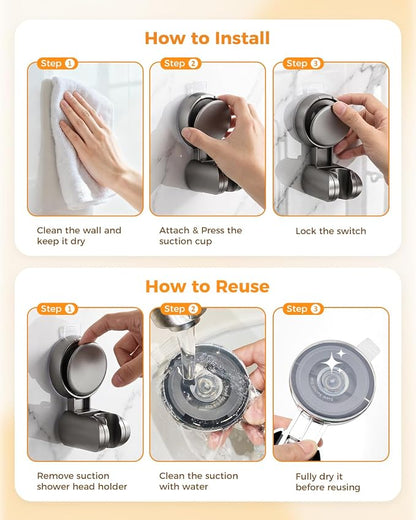 How to Install

Step 1

Clean the wall and keep it dry

Step 2

Attach & Press the suction cup

Step 3

Lock the switch

How to Reuse

Step 1

Remove suction shower head holder

Step 2

Clean the suction with water

Step 3

Fully dry it before reusing