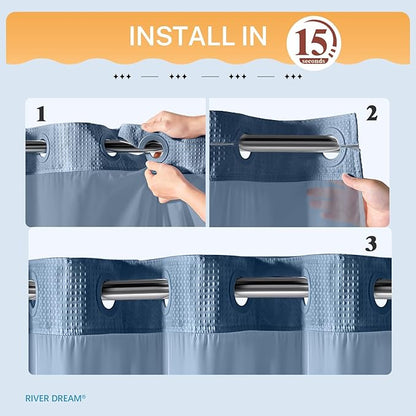 INSTALL IN 15 seconds

1

2

3

RIVER DREAM®