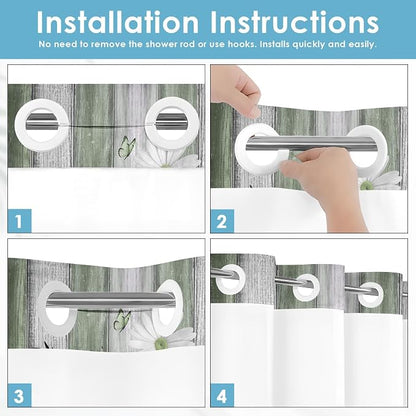 Installation Instructions
No need to remove the shower rod or use hooks. Installs quickly and easily.

1

2

3

4