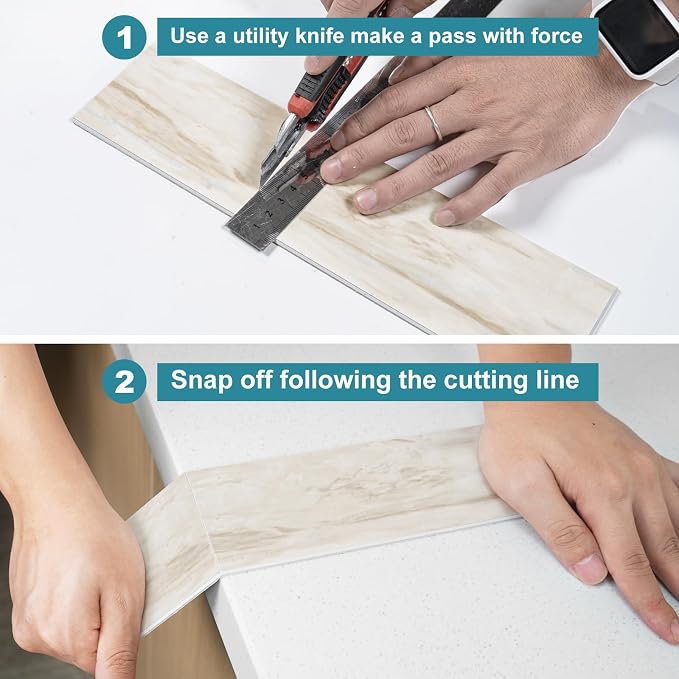 1 Use a utility knife make a pass with force

2 Snap off following the cutting line