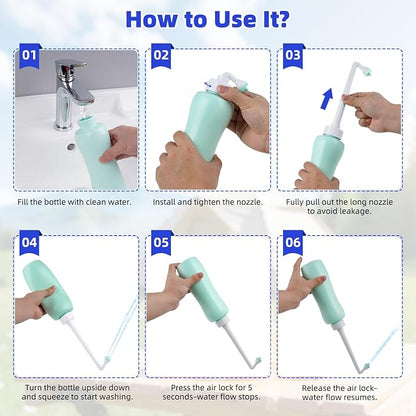 How to Use It?

01

Fill the bottle with clean water.

02

Install and tighten the nozzle.

03

Fully pull out the long nozzle to avoid leakage.

04

Turn the bottle upside down and squeeze to start washing.

05

Press the air lock for 5 seconds-water flow stops.

06

Release the air lock-water flow resumes.