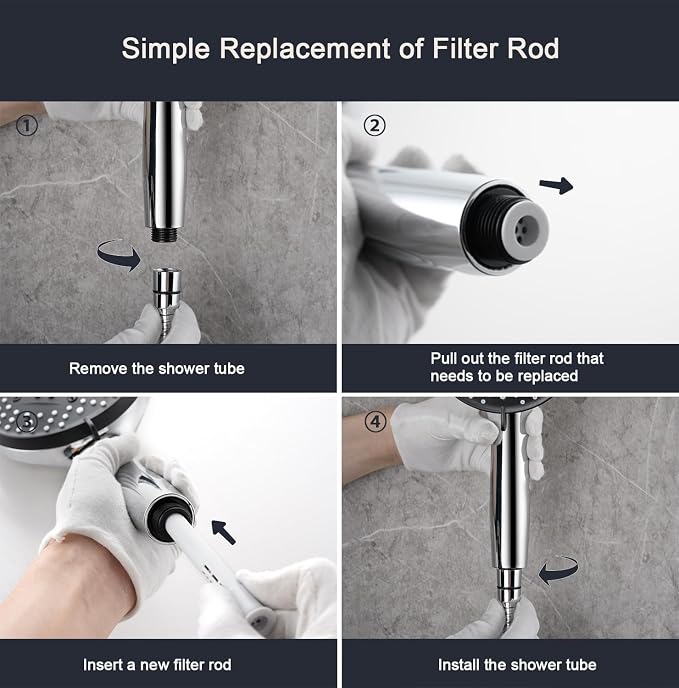 Simple Replacement of Filter Rod

①

Remove the shower tube

②

Pull out the filter rod that needs to be replaced

③

Insert a new filter rod

④

Install the shower tube