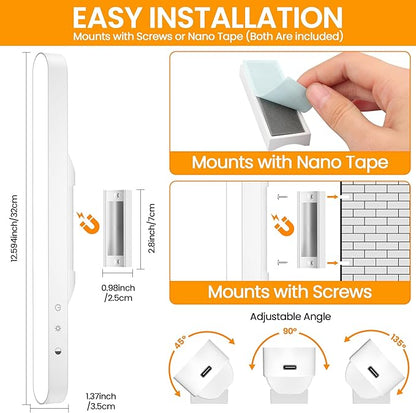 EASY INSTALLATION
Mounts with Screws or Nano Tape (Both Are included)

12.594inch/32cm

2.8inch/7cm

0.98inch /2.5cm

1.37inch /3.5cm

Mounts with Nano Tape

Mounts with Screws

Adjustable Angle

45°

90°

135°