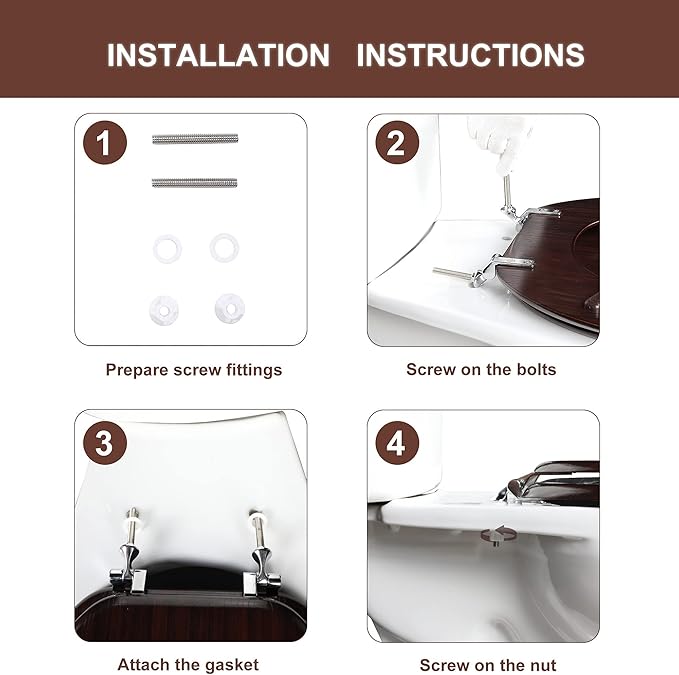 INSTALLATION INSTRUCTIONS

1

Prepare screw fittings

2

Screw on the bolts

3

Attach the gasket

4

Screw on the nut