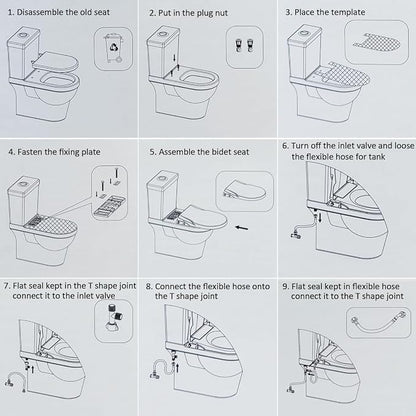 1. Disassemble the old seat

2. Put in the plug nut

3. Place the template

4. Fasten the fixing plate

5. Assemble the bidet seat

6. Turn off the inlet valve and loose the flexible hose for tank

7. Flat seal kept in the T shape joint connect it to the inlet valve

8. Connect the flexible hose onto the T shape joint

9. Flat seal kept in flexible hose connect it to the T shape joint