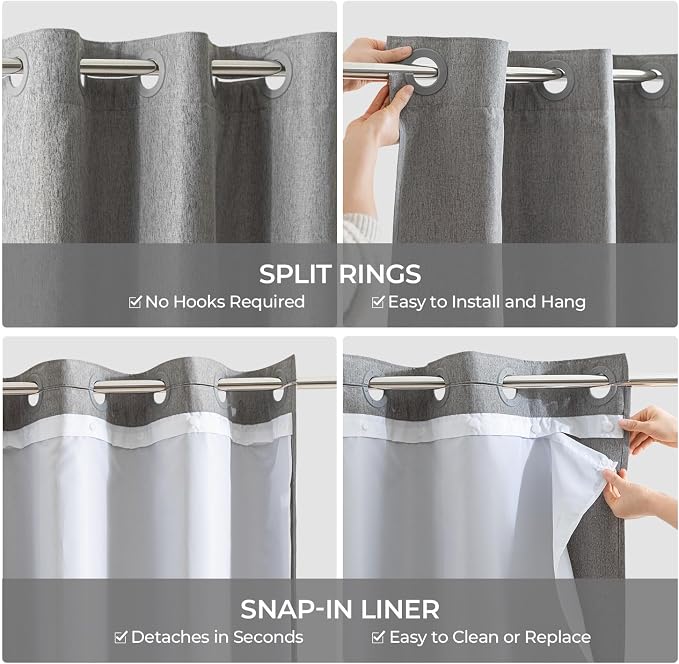 SPLIT RINGS
☑ No Hooks Required ☑ Easy to Install and Hang

SNAP-IN LINER
☑ Detaches in Seconds ☑ Easy to Clean or Replace