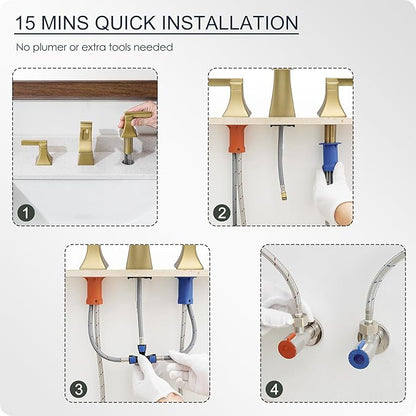 15 MINS QUICK INSTALLATION

No plumer or extra tools needed

1

2

3

4