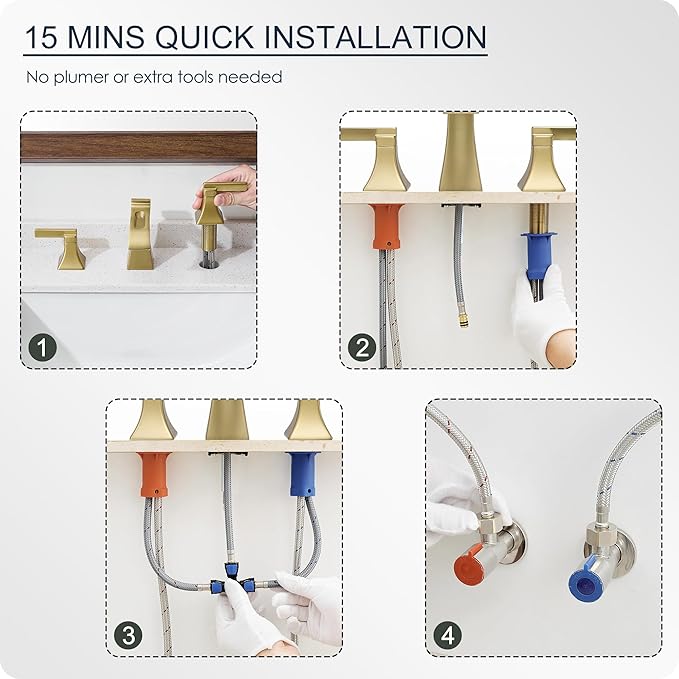 15 MINS QUICK INSTALLATION

No plumer or extra tools needed

1

2

3

4