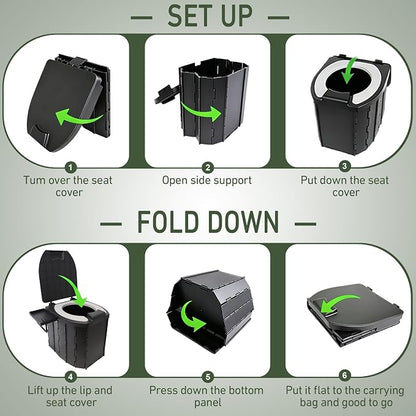 — SET UP —

1
Tum over the seat cover

2
Open side support

3
Put down the seat cover

— FOLD DOWN —

4
Lift up the lip and seat cover

5
Press down the bottom panel

6
Put it flat to the carrying bag and good to go