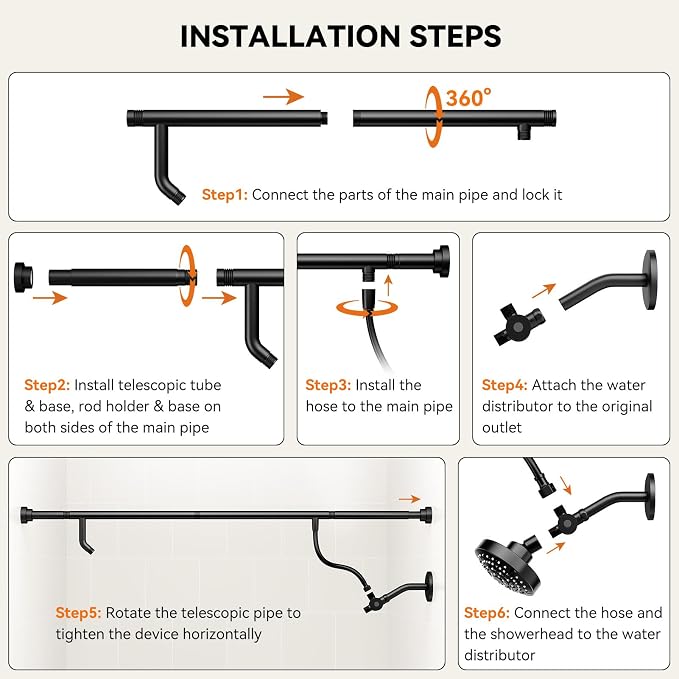 INSTALLATION STEPS

360°

Step1: Connect the parts of the main pipe and lock it

Step2: Install telescopic tube & base, rod holder & base on both sides of the main pipe

Step3: Install the hose to the main pipe

Step4: Attach the water distributor to the original outlet

Step5: Rotate the telescopic pipe to tighten the device horizontally

Step6: Connect the hose and the showerhead to the water distributor