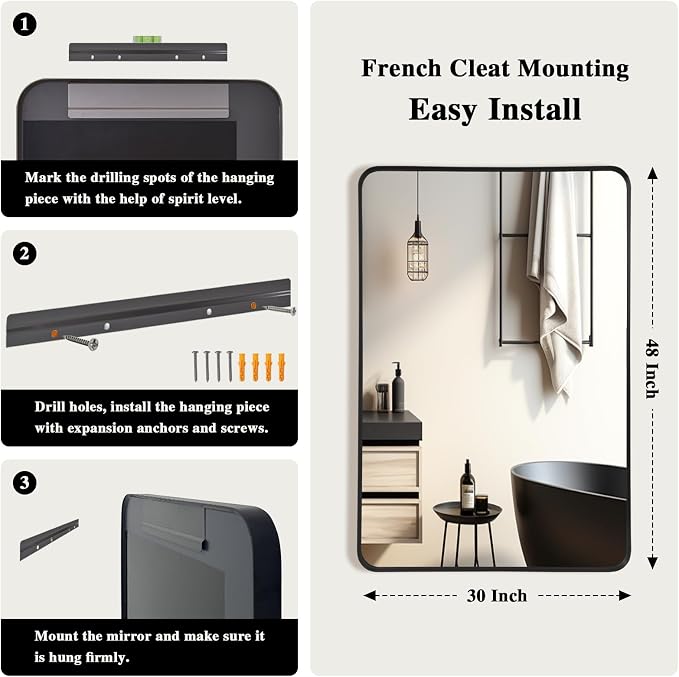 1

Mark the drilling spots of the hanging piece with the help of spirit level.

2

Drill holes, install the hanging piece with expansion anchors and screws.

3

Mount the mirror and make sure it is hung firmly.

French Cleat Mounting
Easy Install

48 Inch

30 Inch