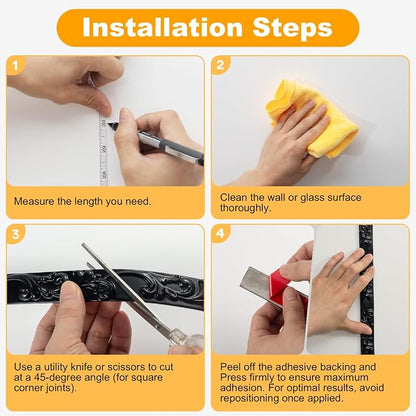 Installation Steps

1

Measure the length you need.

2

Clean the wall or glass surface thoroughly.

3

Use a utility knife or scissors to cut at a 45-degree angle (for square corner joints).

4

Peel off the adhesive backing and Press firmly to ensure maximum adhesion. For optimal results, avoid repositioning once applied.