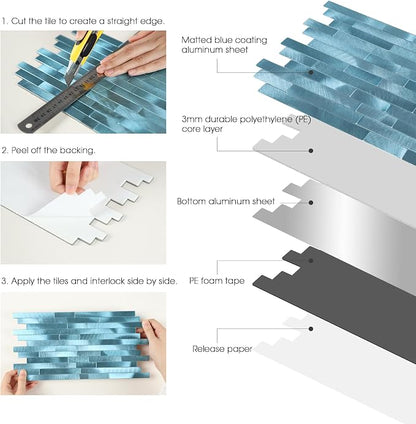 1. Cut the tile to create a straight edge.

2. Peel off the backing.

3. Apply the tiles and interlock side by side.

Matted blue coating aluminum sheet

3mm durable polyethylene (PE) core layer

Bottom aluminum sheet

PE foam tape

Release paper