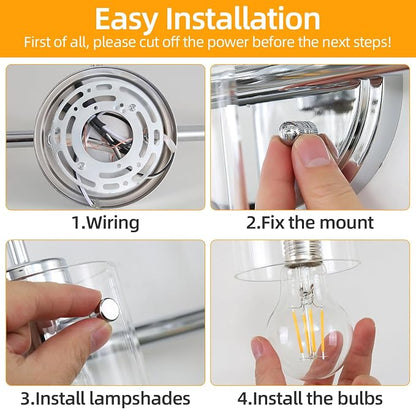 Easy Installation
First of all, please cut off the power before the next steps!

1.Wiring

2.Fix the mount

3.Install lampshades

4.Install the bulbs