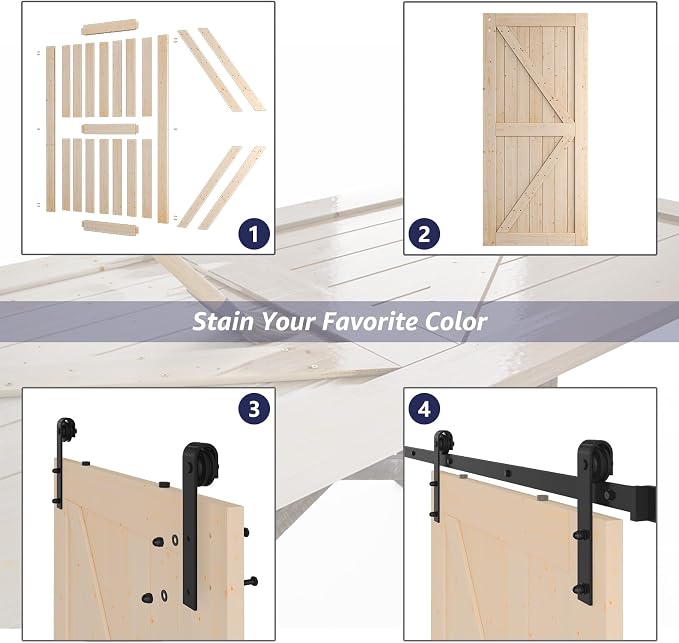 1

2

Stain Your Favorite Color

3

4