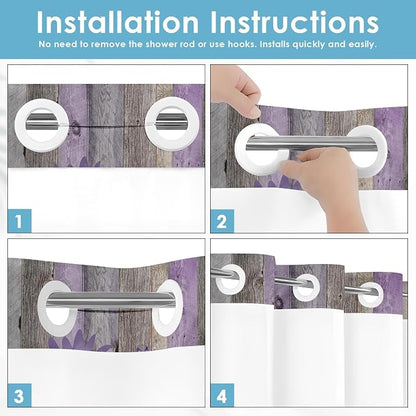 Installation Instructions
No need to remove the shower rod or use hooks. Installs quickly and easily.

1

2

3

4