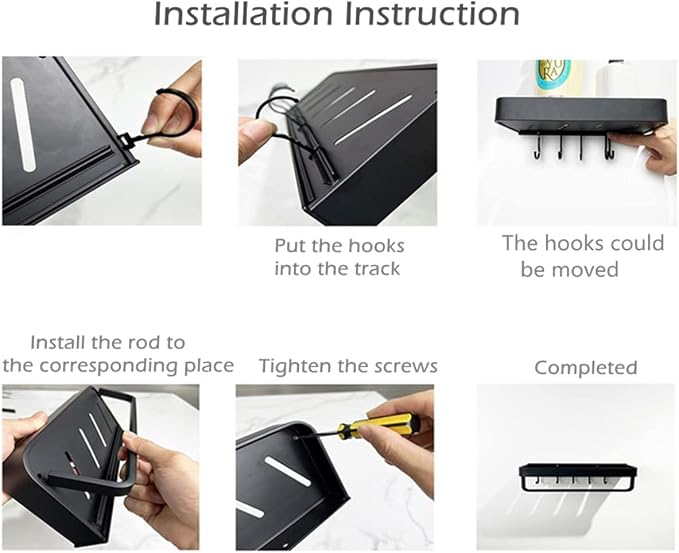 Installation Instruction

Put the hooks into the track

The hooks could be moved

Install the rod to the corresponding place

Tighten the screws

Completed