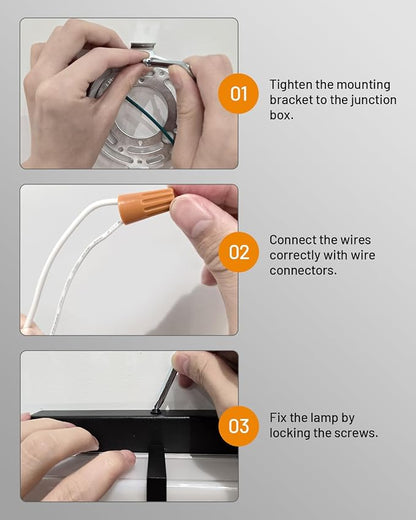 01

Tighten the mounting bracket to the junction box.

02

Connect the wires correctly with wire connectors.

03

Fix the lamp by locking the screws.