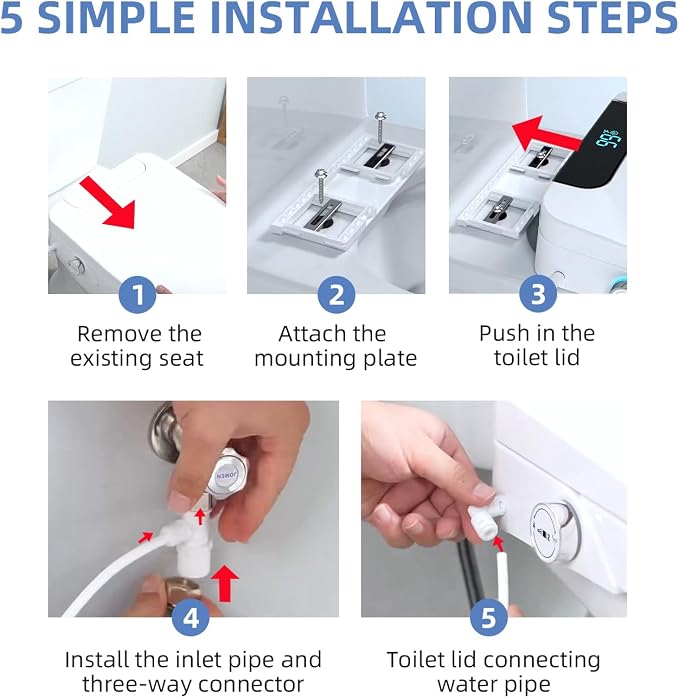 5 SIMPLE INSTALLATION STEPS

1
Remove the existing seat

2
Attach the mounting plate

3
Push in the toilet lid

4
Install the inlet pipe and three-way connector

5
Toilet lid connecting water pipe