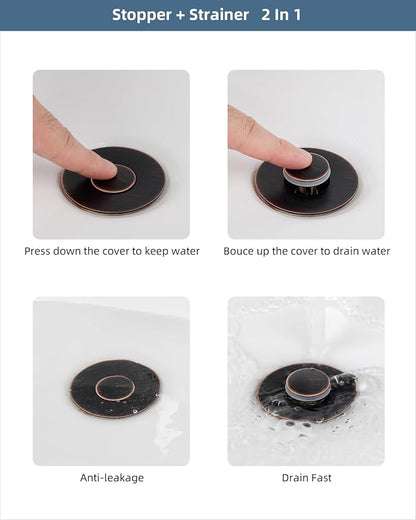 Stopper + Strainer 2 In 1

Press down the cover to keep water

Bouce up the cover to drain water

Anti-leakage

Drain Fast