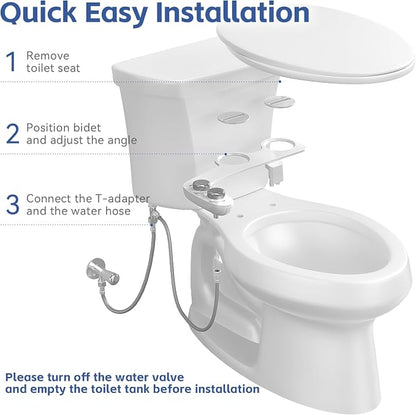 Quick Easy Installation

1 Remove toilet seat

2 Position bidet and adjust the angle

3 Connect the T-adapter and the water hose

Please turn off the water valve and empty the toilet tank before installation