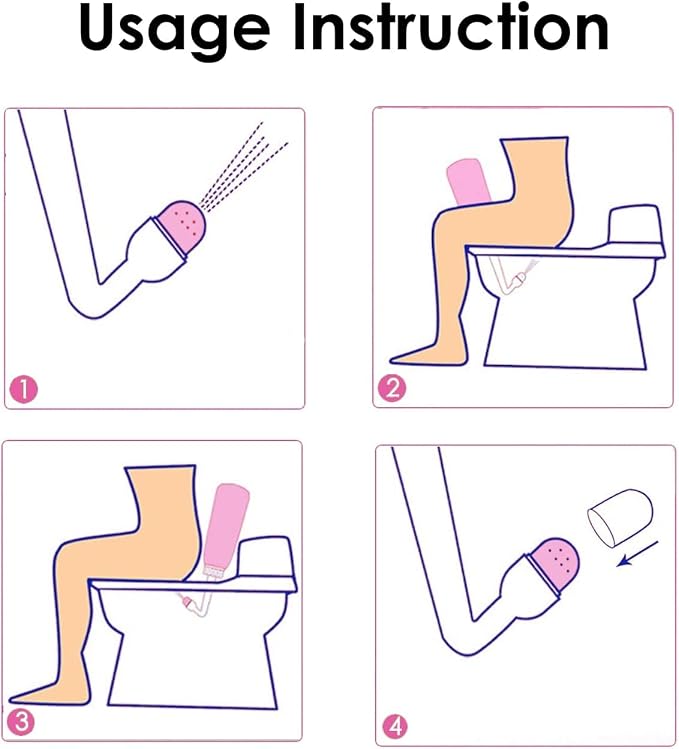 Usage Instruction

1

2

3

4