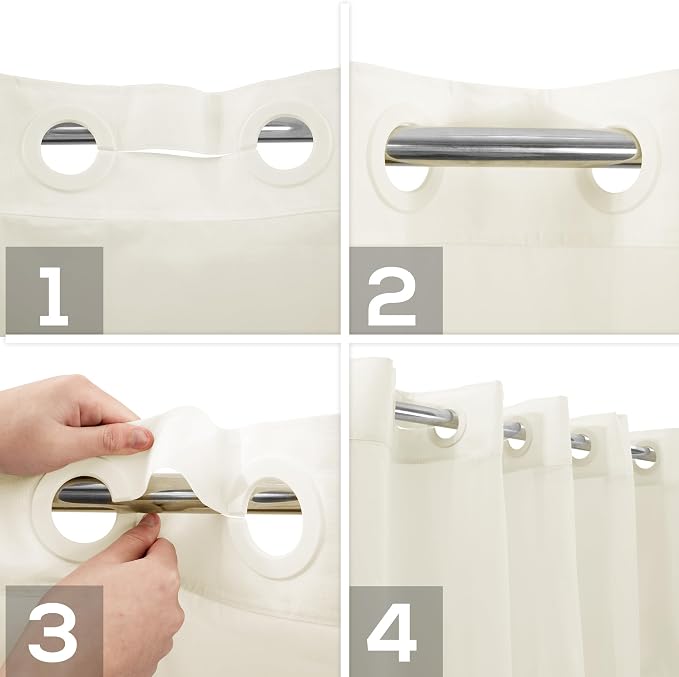 1

2

3

4