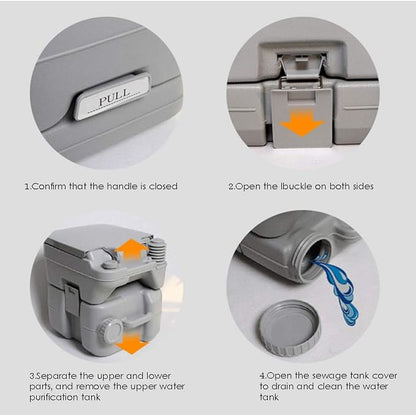 PULL

1.Confirm that the handle is closed

2.Open the lbuckle on both sides

3.Separate the upper and lower parts, and remove the upper water purification tank

4.Open the sewage tank cover to drain and clean the water tank