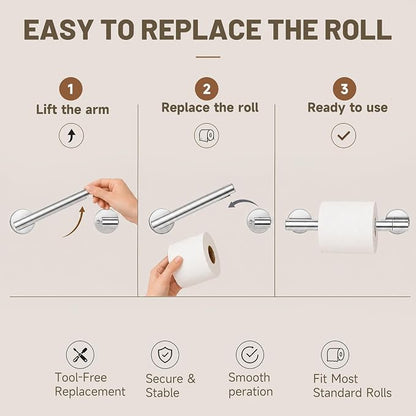 EASY TO REPLACE THE ROLL

1
Lift the arm

2
Replace the roll

3
Ready to use

Tool-Free Replacement

Secure & Stable

Smooth peration

Fit Most Standard Rolls