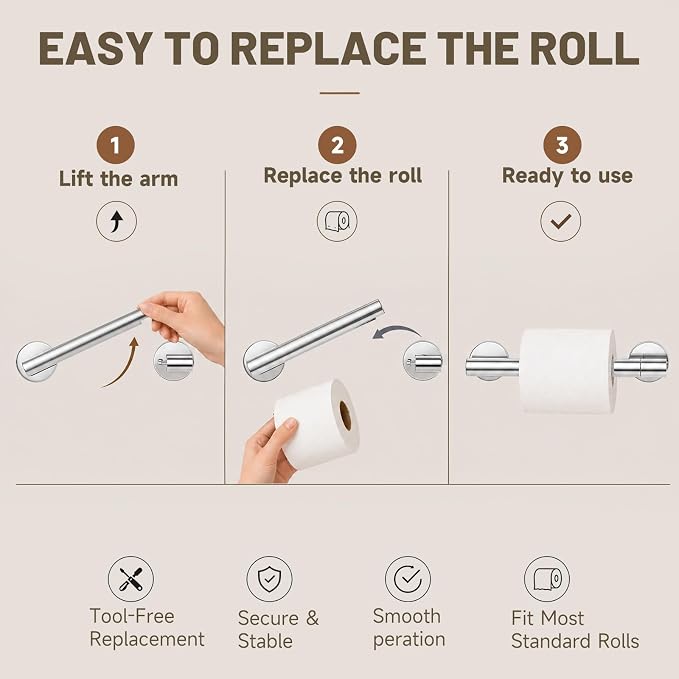 EASY TO REPLACE THE ROLL

1
Lift the arm

2
Replace the roll

3
Ready to use

Tool-Free Replacement

Secure & Stable

Smooth peration

Fit Most Standard Rolls