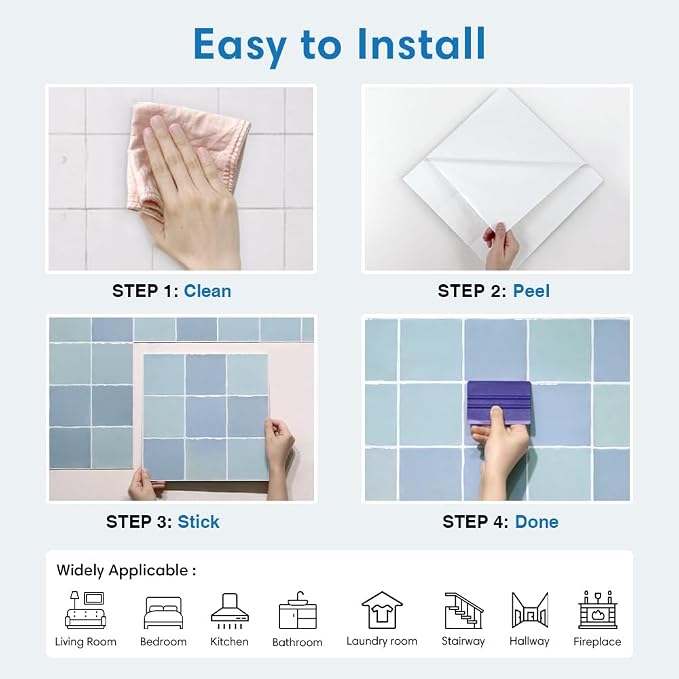 Easy to Install

STEP 1: Clean

STEP 2: Peel

STEP 3: Stick

STEP 4: Done

Widely Applicable :

Living Room
Bedroom
Kitchen
Bathroom
Laundry room
Stairway
Hallway
Fireplace