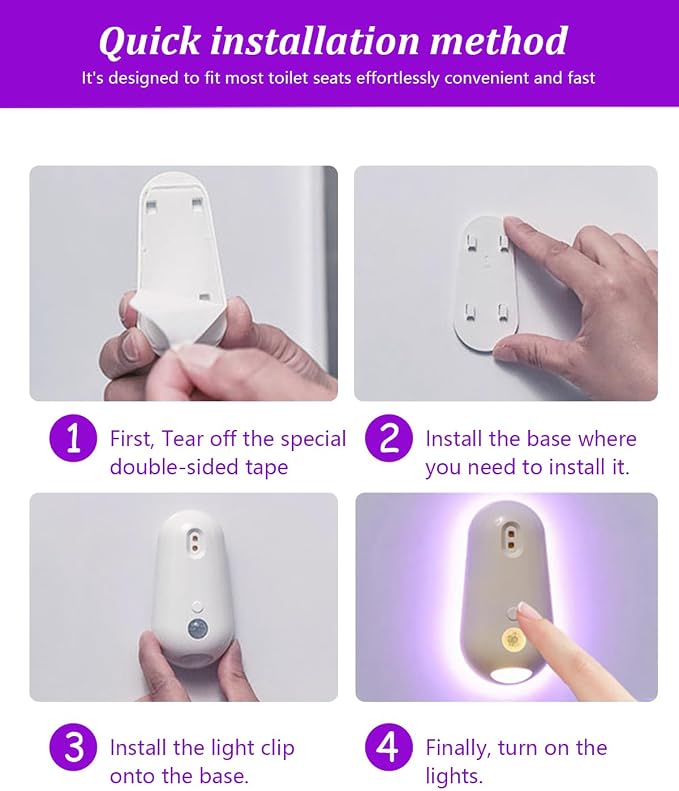 Quick installation method

It's designed to fit most toilet seats effortlessly convenient and fast

1 First, Tear off the special double-sided tape

2 Install the base where you need to install it.

3 Install the light clip onto the base.

4 Finally, turn on the lights.