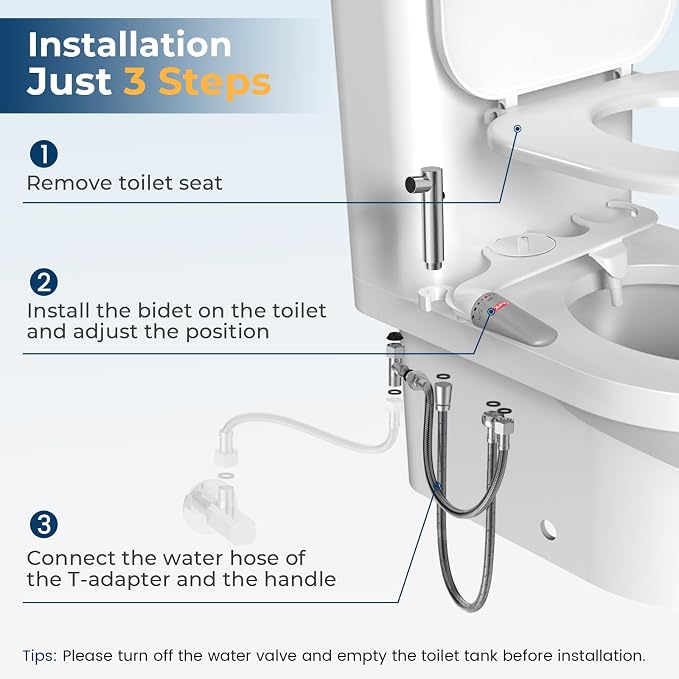 Installation Just 3 Steps

1
Remove toilet seat

2
Install the bidet on the toilet and adjust the position

3
Connect the water hose of the T-adapter and the handle

Tips: Please turn off the water valve and empty the toilet tank before installation.