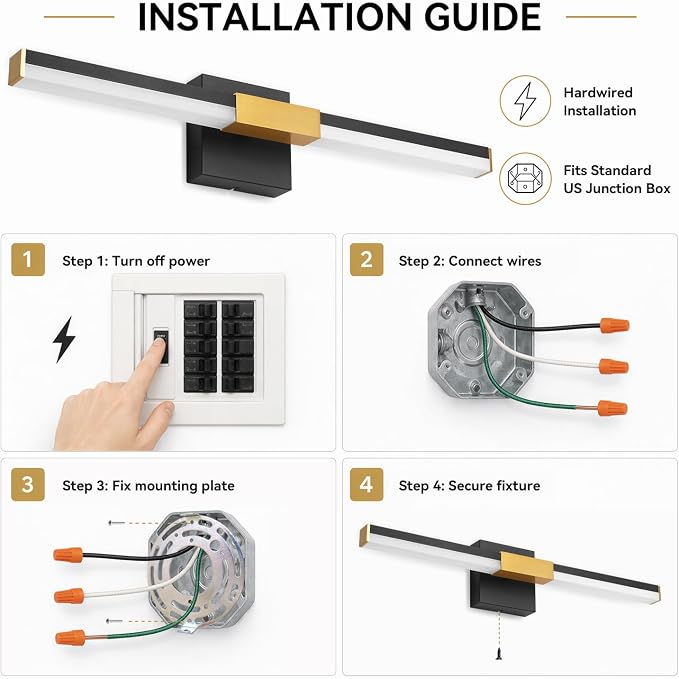 INSTALLATION GUIDE

Hardwired Installation

Fits Standard US Junction Box

1 Step 1: Turn off power

2 Step 2: Connect wires

3 Step 3: Fix mounting plate

4 Step 4: Secure fixture