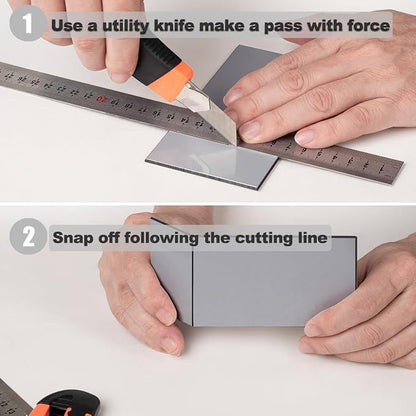 1 Use a utility knife make a pass with force

2 Snap off following the cutting line