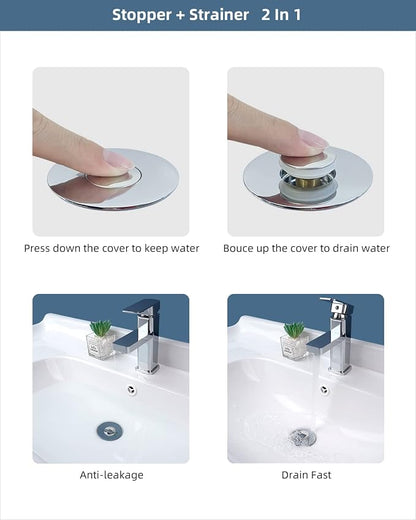 Stopper + Strainer 2 In 1

Press down the cover to keep water

Bouce up the cover to drain water

Anti-leakage

Drain Fast