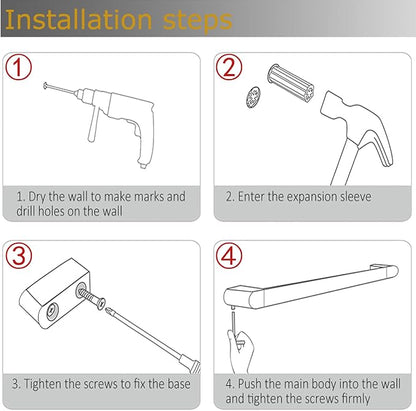 Installation steps

①

1. Dry the wall to make marks and drill holes on the wall

②

2. Enter the expansion sleeve

③

3. Tighten the screws to fix the base

④

4. Push the main body into the wall and tighten the screws firmly