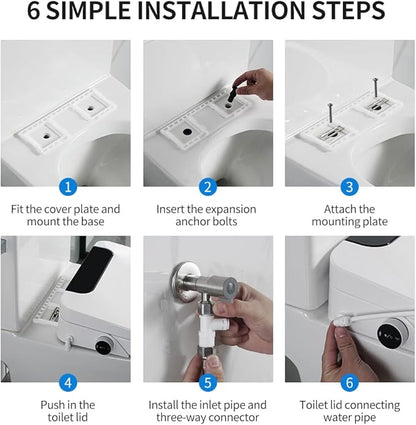 6 SIMPLE INSTALLATION STEPS

1
Fit the cover plate and mount the base

2
Insert the expansion anchor bolts

3
Attach the mounting plate

4
Push in the toilet lid

5
Install the inlet pipe and three-way connector

6
Toilet lid connecting water pipe