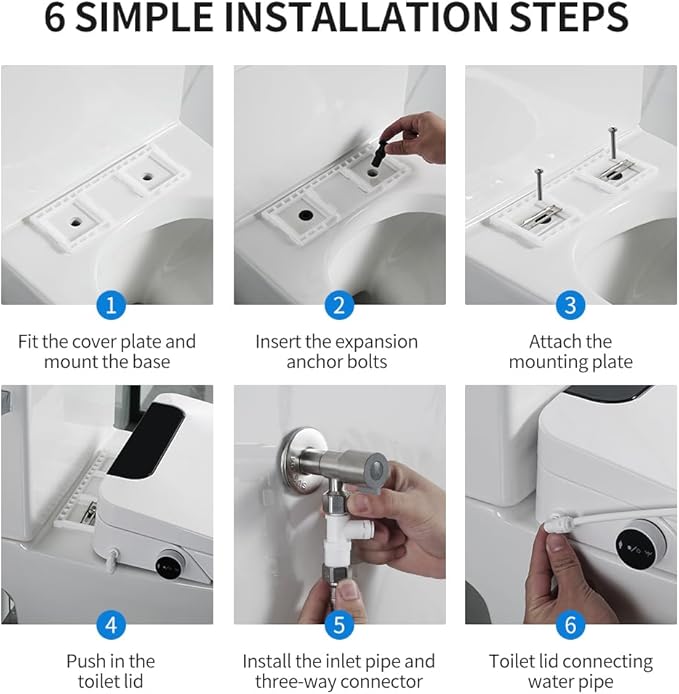 6 SIMPLE INSTALLATION STEPS

1

Fit the cover plate and mount the base

2

Insert the expansion anchor bolts

3

Attach the mounting plate

4

Push in the toilet lid

5

Install the inlet pipe and three-way connector

6

Toilet lid connecting water pipe