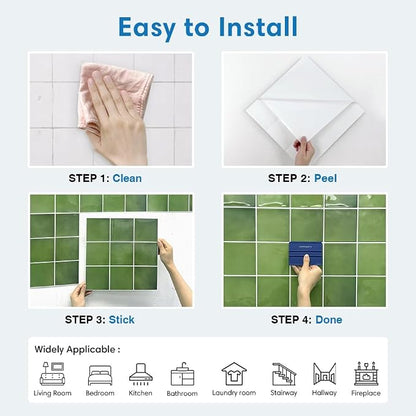 Easy to Install

STEP 1: Clean

STEP 2: Peel

STEP 3: Stick

STEP 4: Done

Widely Applicable :

Living Room Bedroom Kitchen Bathroom Laundry room Stairway Hallway Fireplace