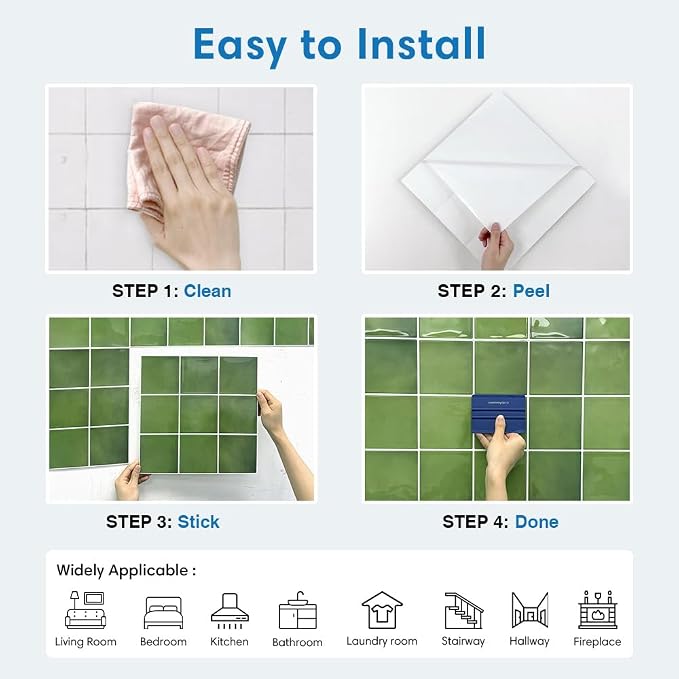 Easy to Install

STEP 1: Clean

STEP 2: Peel

STEP 3: Stick

STEP 4: Done

Widely Applicable :

Living Room

Bedroom

Kitchen

Bathroom

Laundry room

Stairway

Hallway

Fireplace