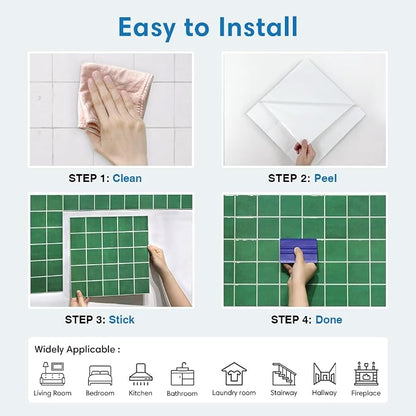 Easy to Install

STEP 1: Clean

STEP 2: Peel

STEP 3: Stick

STEP 4: Done

Widely Applicable :

Living Room Bedroom Kitchen Bathroom Laundry room Stairway Hallway Fireplace